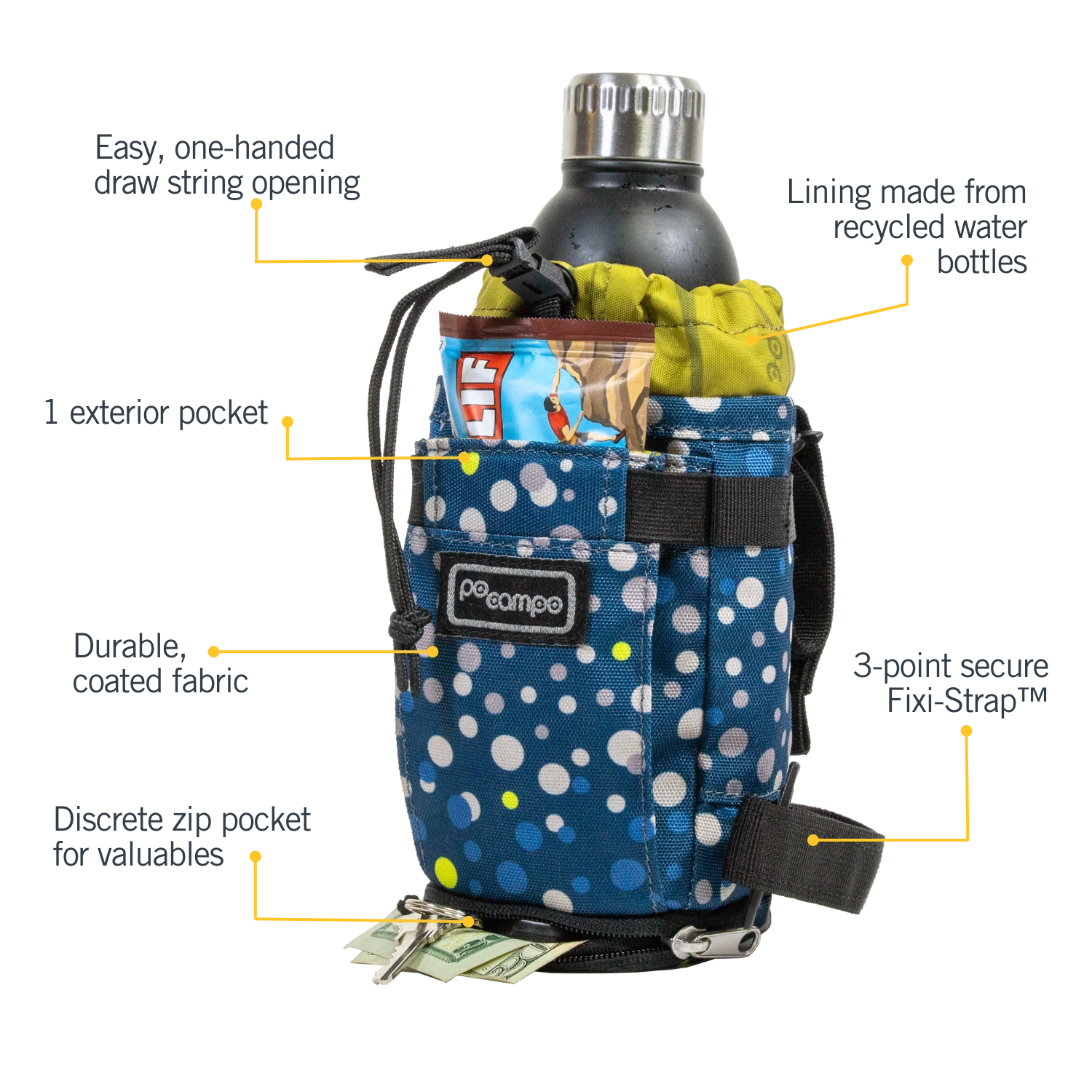 Easy, one-handed draw string opening

Lining made from recycled water bottles

1 exterior pocket

CLIF

po campo

Durable, coated fabric

3-point secure Fixi-Strap™

Discrete zip pocket for valuables